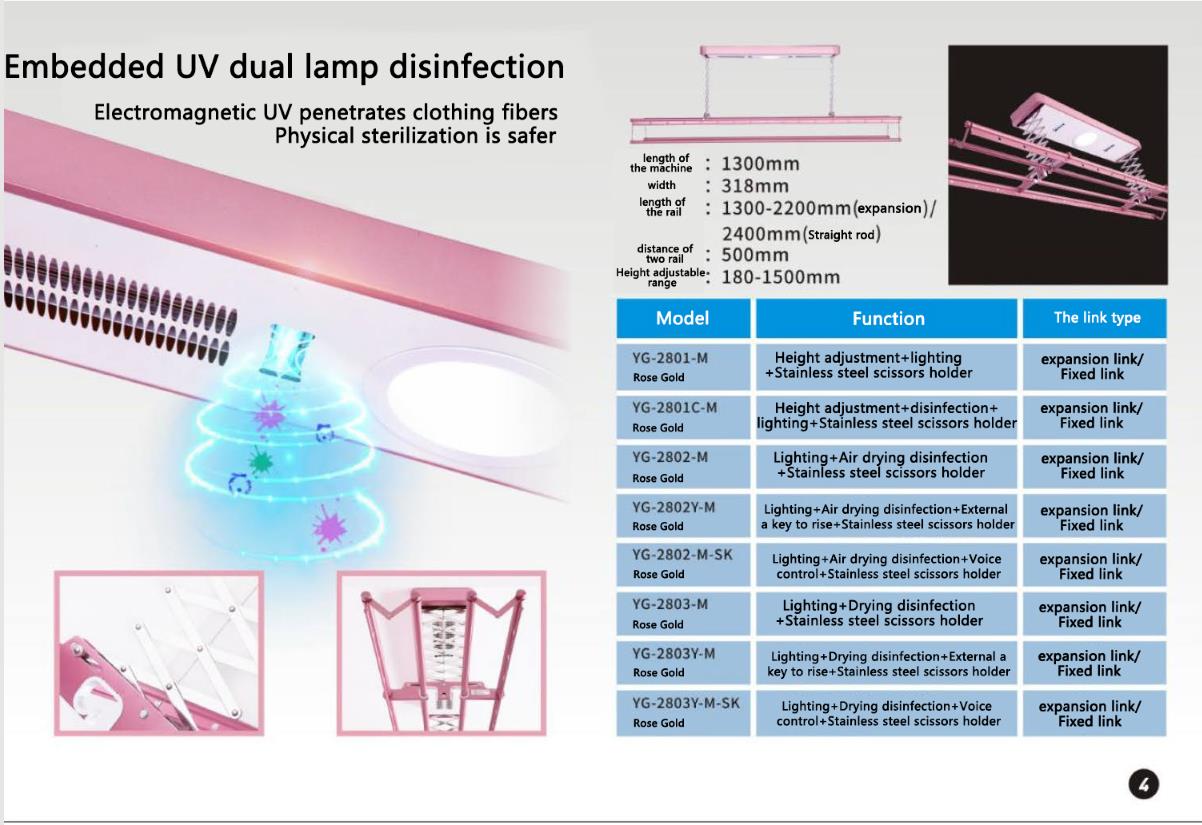 Embedded UV dual lamp disinfection

Electromagnetic UV penetrates clothing fibers
Physical sterilization is safer

length of the machine : 1300mm
width : 318mm
length of the rail : 1300-2200mm(expansion)/ 2400mm(Straight rod)
distance of two rail : 500mm
Height adjustable range : 180-1500mm

| Model | Function | The link type |
|---|---|---|
| YG-2801-M Rose Gold | Height adjustment+lighting +Stainless steel scissors holder | expansion link/ Fixed link |
| YG-2801C-M Rose Gold | Height adjustment+disinfection+ lighting+Stainless steel scissors holder | expansion link/ Fixed link |
| YG-2802-M Rose Gold | Lighting+Air drying disinfection +Stainless steel scissors holder | expansion link/ Fixed link |
| YG-2802Y-M Rose Gold | Lighting+Air drying disinfection+External a key to rise+Stainless steel scissors holder | expansion link/ Fixed link |
| YG-2802-M-SK Rose Gold | Lighting+Air drying disinfection+Voice control+Stainless steel scissors holder | expansion link/ Fixed link |
| YG-2803-M Rose Gold | Lighting+Drying disinfection +Stainless steel scissors holder | expansion link/ Fixed link |
| YG-2803Y-M Rose Gold | Lighting+Drying disinfection+External a key to rise+Stainless steel scissors holder | expansion link/ Fixed link |
| YG-2803Y-M-SK Rose Gold | Lighting+Drying disinfection+Voice control+Stainless steel scissors holder | expansion link/ Fixed link |

4